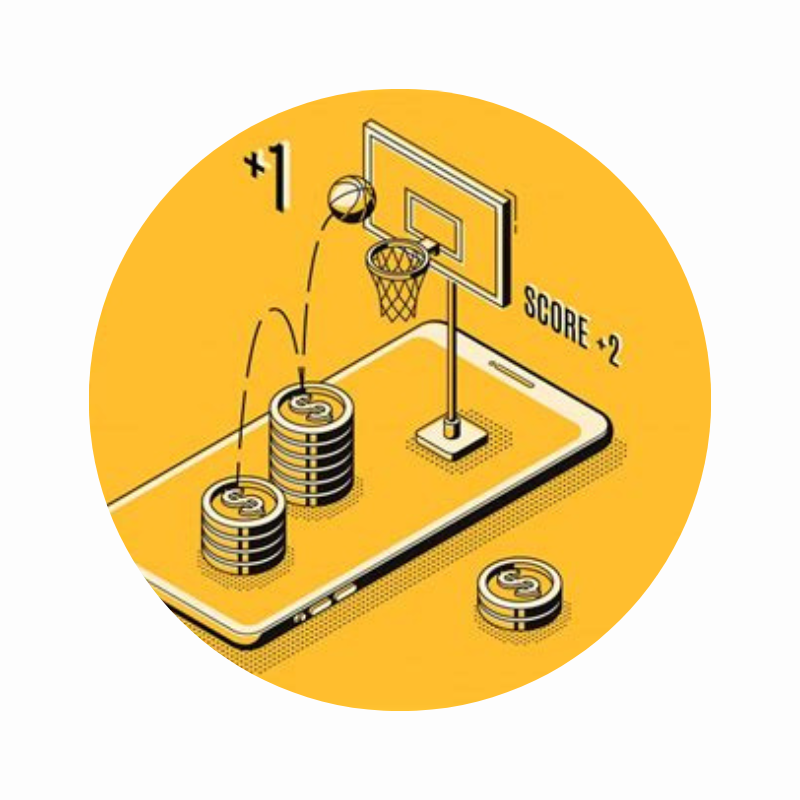 +1

SCORE +2

$

$

$